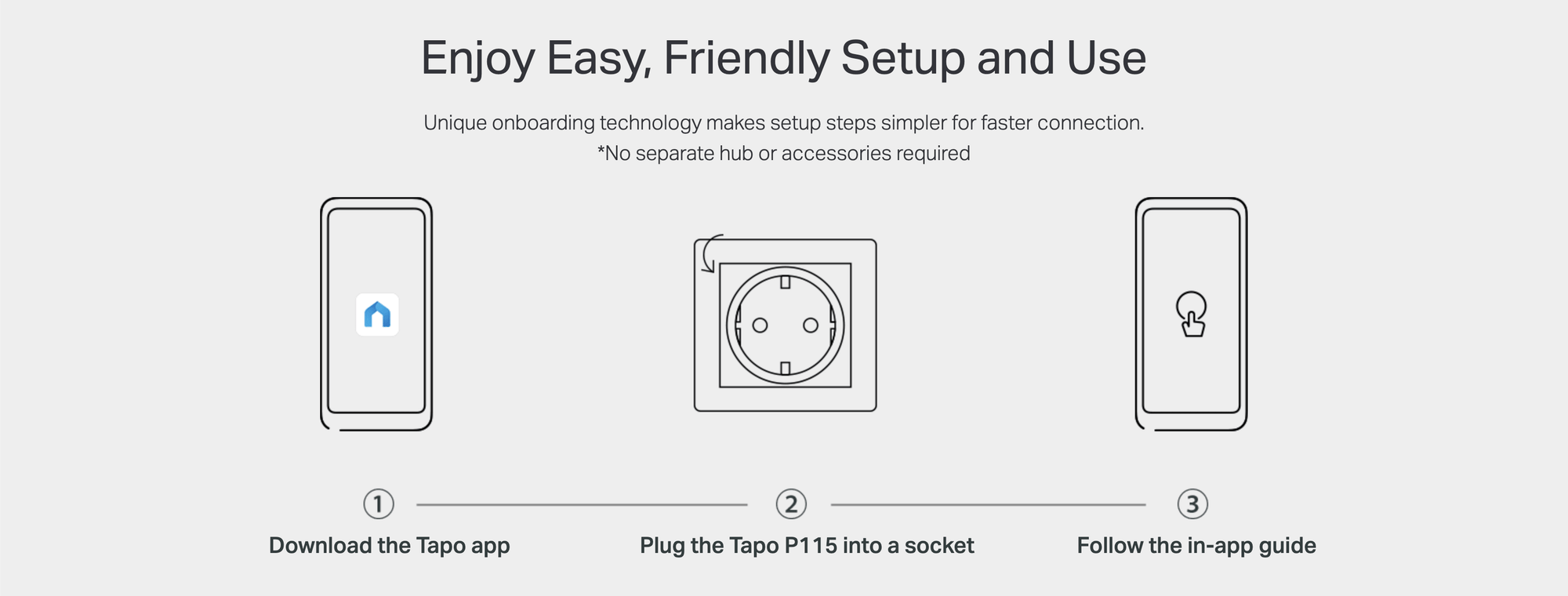 Enjoy Easy, Friendly Setup and Use

Unique onboarding technology makes setup steps simpler for faster connection.
*No separate hub or accessories required

①
Download the Tapo app

②
Plug the Tapo P115 into a socket

③
Follow the in-app guide